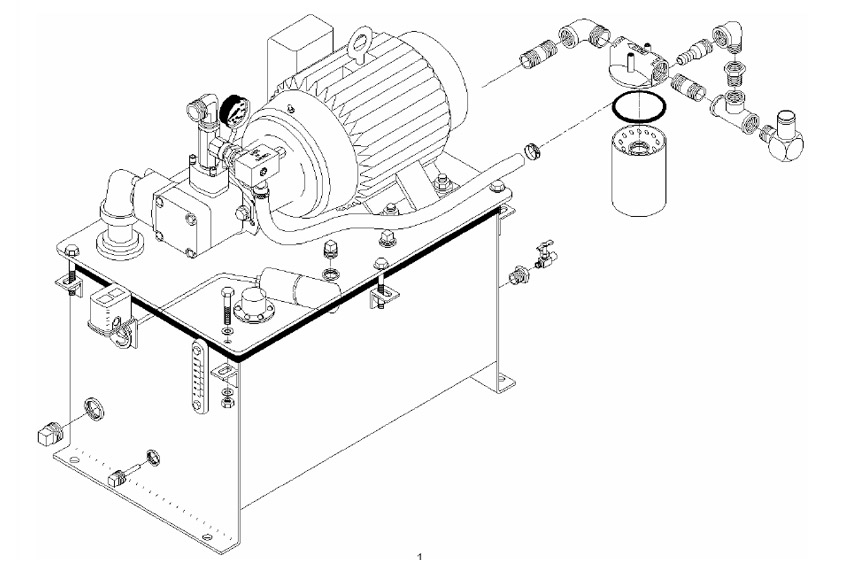 1